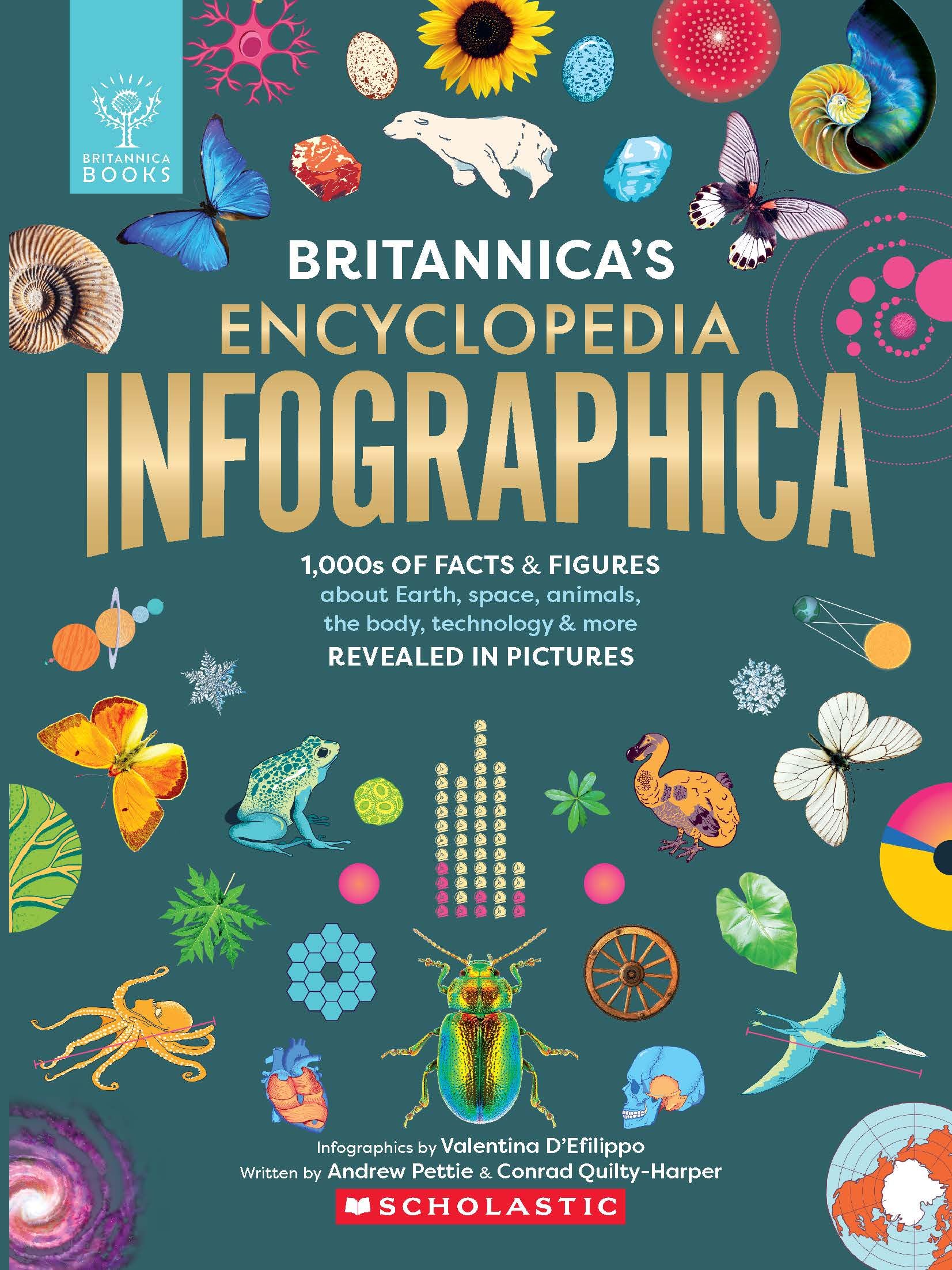 BRITANNICA BOOKS

BRITANNICA'S
ENCYCLOPEDIA
INFOGRAPHICA

1,000s OF FACTS & FIGURES
about Earth, space, animals, the body, technology & more
REVEALED IN PICTURES

Infographics by Valentina D'Efilippo
Written by Andrew Pettie & Conrad Quilty-Harper

SCHOLASTIC