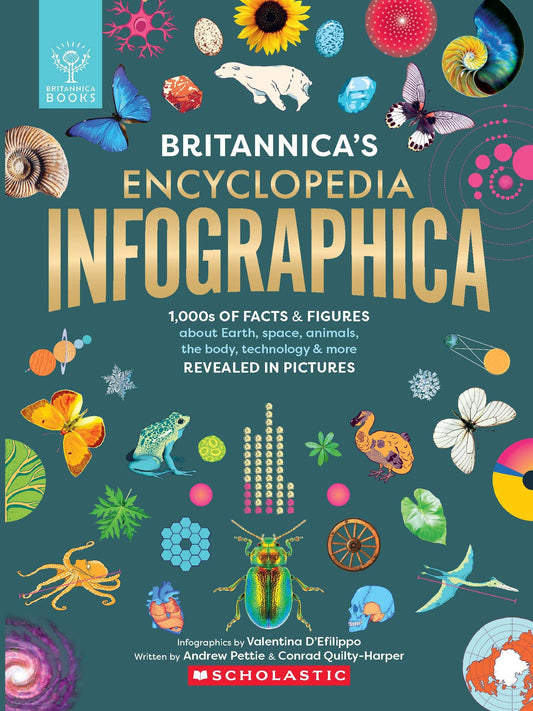 BRITANNICA BOOKS

BRITANNICA'S
ENCYCLOPEDIA
INFOGRAPHICA

1,000s OF FACTS & FIGURES
about Earth, space, animals, the body, technology & more
REVEALED IN PICTURES

Infographics by Valentina D'Efilippo
Written by Andrew Pettie & Conrad Quilty-Harper

SCHOLASTIC